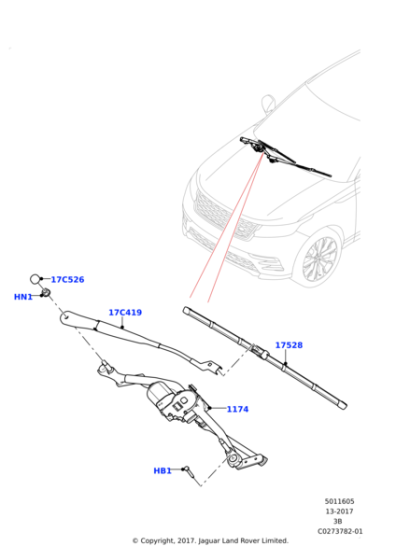 17C526
HN1
17C419
17528
1174
HB1
5011605
13-2017
3B
C0273782-01
© Copyright, 2017. Jaguar Land Rover Limited.