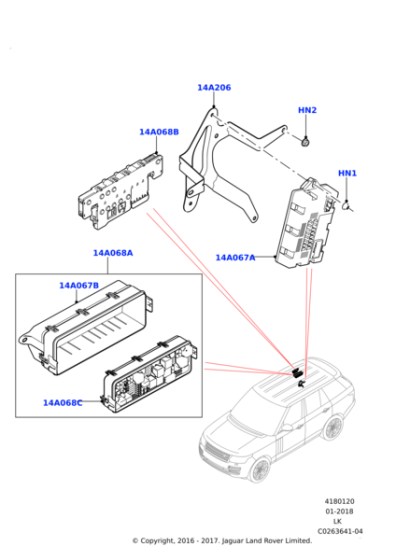 14A206

HN2

14A068B

HN1

14A067A

14A068A

14A067B

14A068C

4180120
01-2018
LK
C0263641-04

© Copyright, 2016 - 2017. Jaguar Land Rover Limited.