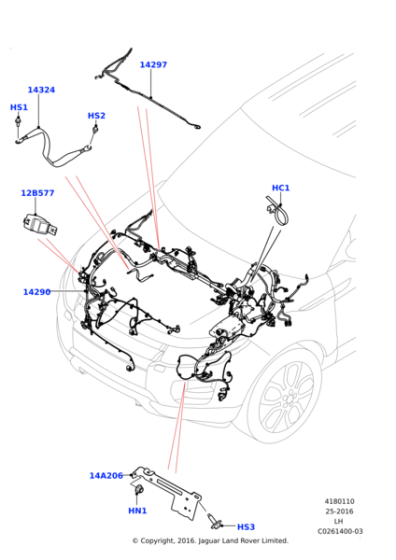 14297
14324
HS1
HS2
12B577
HC1
14290
14A206
HN1
HS3
4180110
25-2016
LH
C0261400-03
© Copyright, 2016. Jaguar Land Rover Limited.