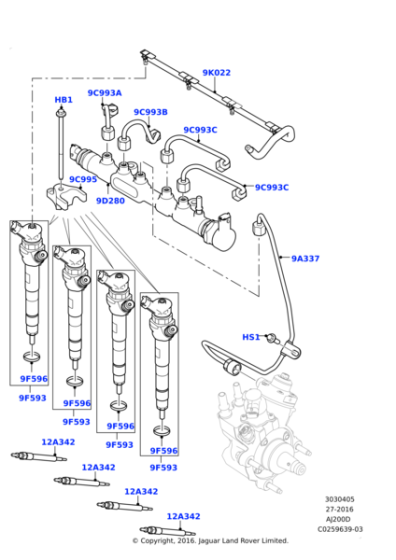 9K022
9C993A
HB1
9C993B
9C993C
9C995
9D280
9C993C
9A337
HS1
9F596
9F593
9F596
9F593
9F596
9F593
9F596
9F593
12A342
12A342
12A342
12A342
3030405
27-2016
AJ200D
C0259639-03
© Copyright, 2016. Jaguar Land Rover Limited.