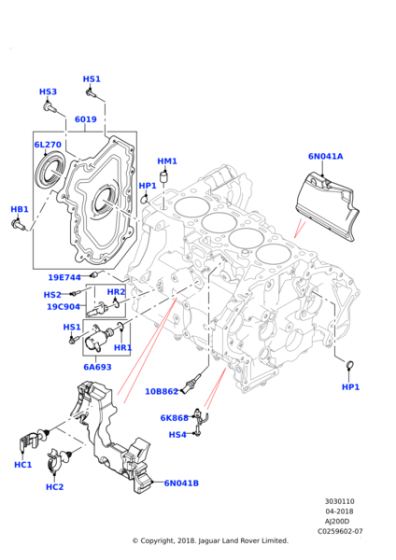 HS1
HS3
6019
6L270
HM1
6N041A
HP1
HB1
19E744
HS2
HR2
19C904
HS1
HR1
6A693
10B862
HP1
6K868
HS4
HC1
HC2
6N041B

3030110
04-2018
AJ200D
C0259602-07

© Copyright, 2018. Jaguar Land Rover Limited.