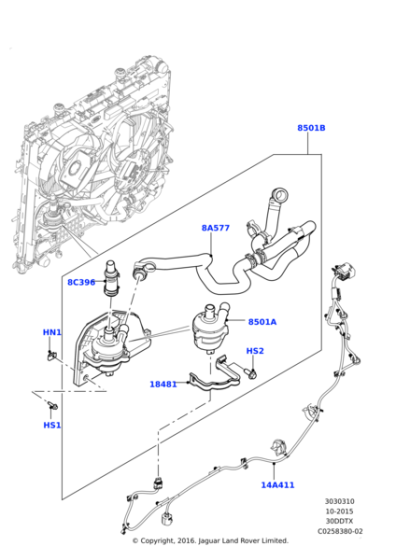 8501B

8A577

8C396

8501A

HN1

HS2

18481

HS1

14A411

3030310
10-2015
30DDTX
C0258380-02

© Copyright, 2016. Jaguar Land Rover Limited.