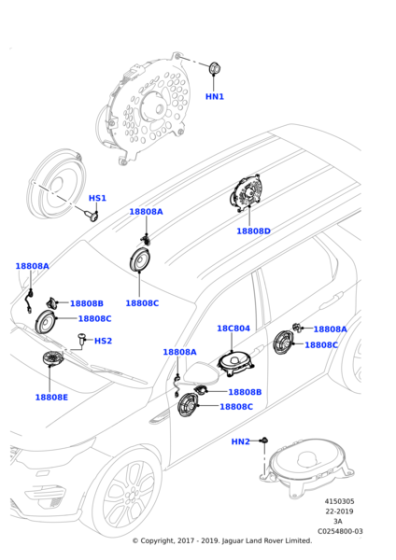 HN1

HS1

18808A

18808D

18808A

18808B

18808C

18808C

HS2

18808E

18C804

18808A

18808C

18808A

18808B

18808C

HN2

4150305
22-2019
3A
C0254800-03

© Copyright, 2017 - 2019. Jaguar Land Rover Limited.