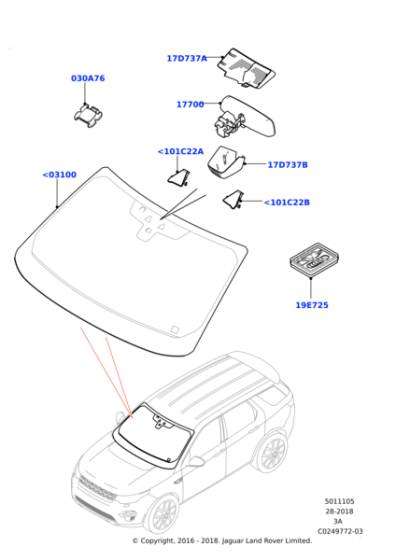 17D737A

030A76

17700

<101C22A

17D737B

<03100

<101C22B

19E725

5011105
28-2018
3A
C0249772-03

© Copyright, 2016 - 2018. Jaguar Land Rover Limited.