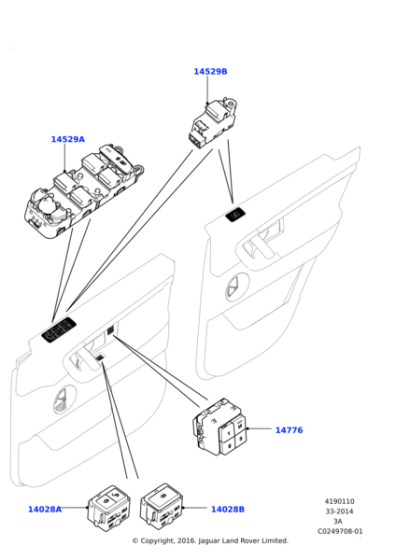 14529B

14529A

14776

14028A

14028B

4190110
33-2014
3A
C0249708-01

© Copyright, 2016. Jaguar Land Rover Limited.