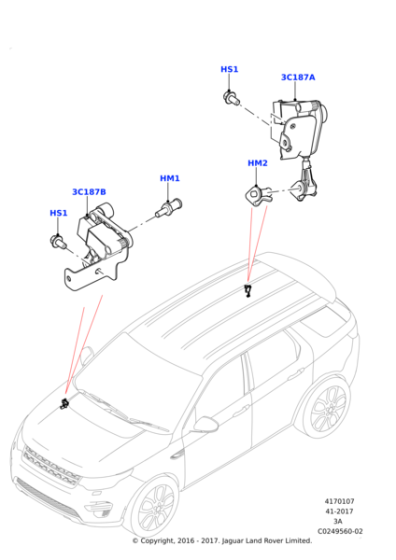 HS1
3C187A
HM2
HM1
3C187B
HS1

4170107
41-2017
3A
C0249560-02
© Copyright, 2016 - 2017. Jaguar Land Rover Limited.