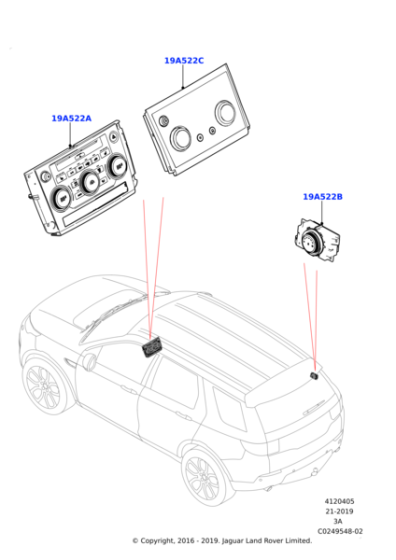 19A522C

19A522A

19A522B

4120405
21-2019
3A
C0249548-02

© Copyright, 2016 - 2019. Jaguar Land Rover Limited.