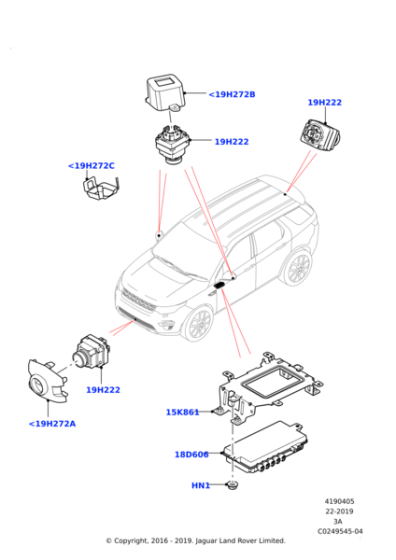 <19H272B

19H222

19H222

<19H272C

19H222

<19H272A

15K861

18D606

HN1

4190405
22-2019
3A
C0249545-04

© Copyright, 2016 - 2019. Jaguar Land Rover Limited.