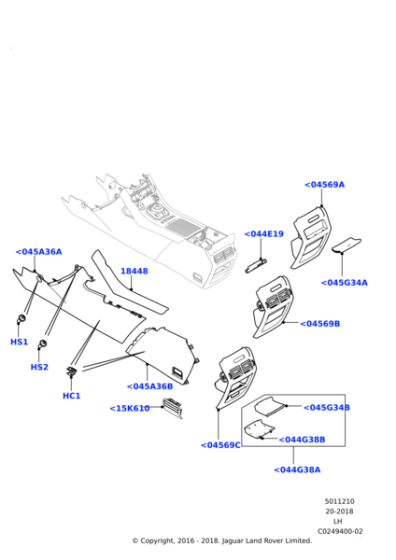 <04569A

<044E19

<045A36A

18448

<045G34A

<04569B

HS1

HS2

HC1

<045A36B

<15K610

<045G34B

<044G38B

<04569C

<044G38A

5011210
20-2018
LH
C0249400-02

© Copyright, 2016 - 2018. Jaguar Land Rover Limited.