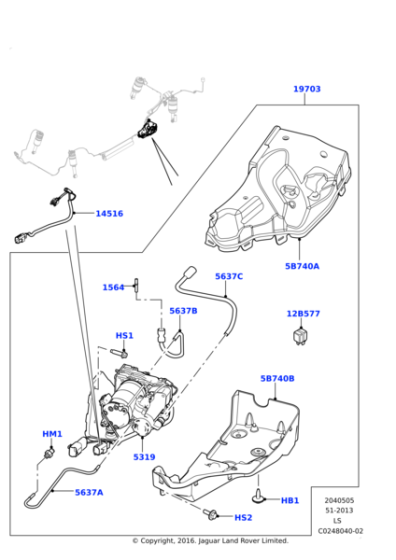 19703

14516

5B740A

1564

5637C

5637B

12B577

HS1

5B740B

HM1

5319

5637A

HB1

HS2

2040505
51-2013
LS
C0248040-02

© Copyright, 2016. Jaguar Land Rover Limited.