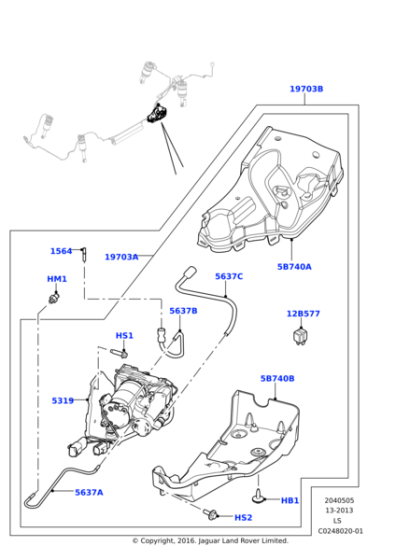 19703B

1564

19703A

5B740A

HM1

5637C

5637B

12B577

HS1

5B740B

5319

5637A

HB1

HS2

2040505
13-2013
LS
C0248020-01

© Copyright, 2016. Jaguar Land Rover Limited.