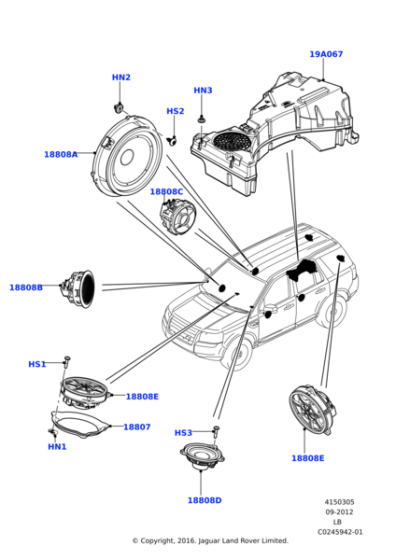 19A067
HN2
HN3
HS2
18808A
18808C
18808B
HS1
18808E
18807
HN1
HS3
18808E
18808D
4150305
09-2012
LB
C0245942-01
© Copyright, 2016. Jaguar Land Rover Limited.