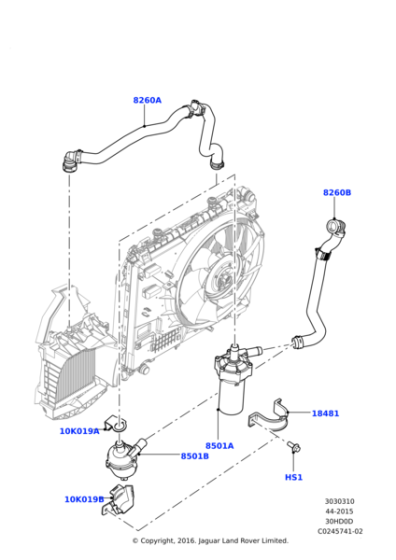 8260A

8260B

18481

10K019A

8501A

8501B

HS1

10K019B

3030310
44-2015
30HD0D
C0245741-02

© Copyright, 2016. Jaguar Land Rover Limited.