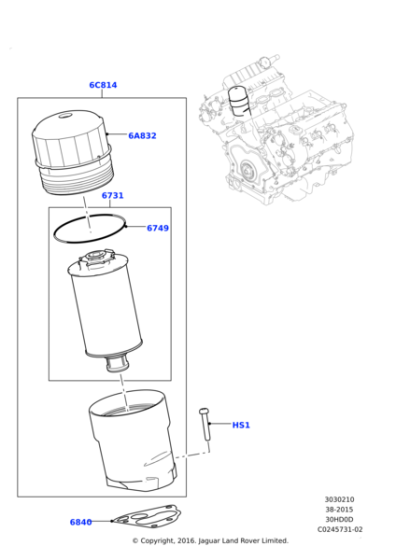 6C814

6A832

6731

6749

HS1

6840

3030210
38-2015
30HD0D
C0245731-02

© Copyright, 2016. Jaguar Land Rover Limited.