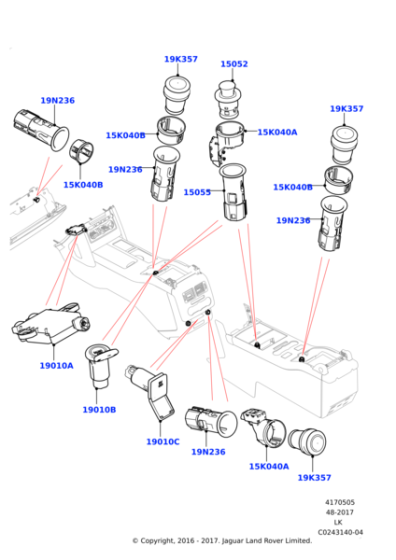 19K357

15052

19N236

19K357

15K040B

15K040A

19N236

15K040B

15055

15K040B

19N236

19010A

19010B

19010C

19N236

15K040A

19K357

4170505
48-2017
LK
C0243140-04

© Copyright, 2016 - 2017. Jaguar Land Rover Limited.