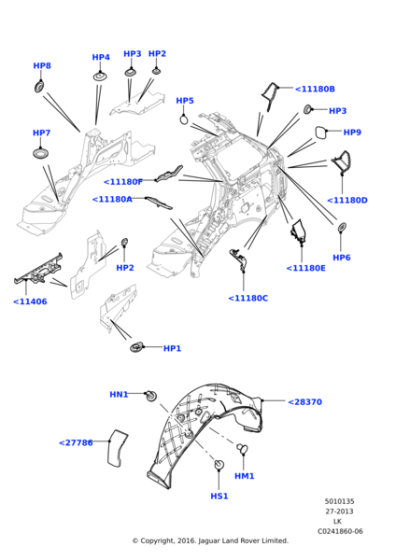 HP8
HP4
HP3
HP2
HP5
<11180B
HP3
HP9
HP7
<11180F
<11180A
<11180D
HP2
HP6
<11180E
<11406
<11180C
HP1
HN1
<28370
<27786
HM1
HS1
5010135
27-2013
LK
C0241860-06
© Copyright, 2016. Jaguar Land Rover Limited.