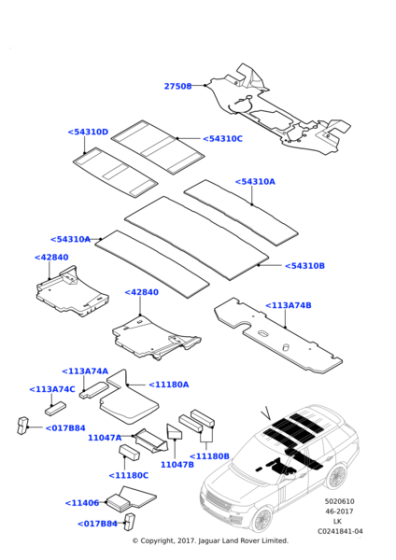 27508
<54310D
<54310C
<54310A
<54310A
<54310B
<42840
<42840
<113A74B
<113A74A
<11180A
<113A74C
<017B84
11047A
11047B
<11180B
<11180C
<11406
<017B84
5020610
46-2017
LK
C0241841-04
© Copyright, 2017. Jaguar Land Rover Limited.