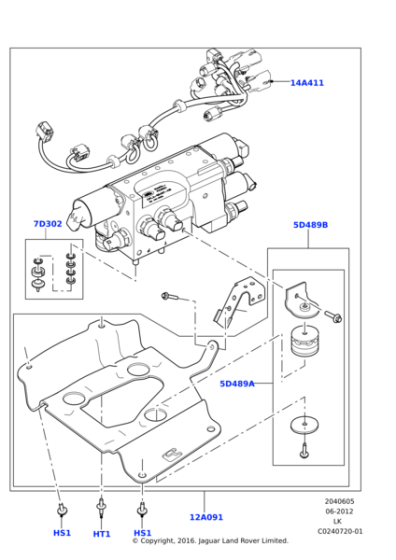 14A411

7D302

5D489B

5D489A

12A091

HS1

HT1

HS1

2040605
06-2012
LK
C0240720-01

© Copyright, 2016. Jaguar Land Rover Limited.