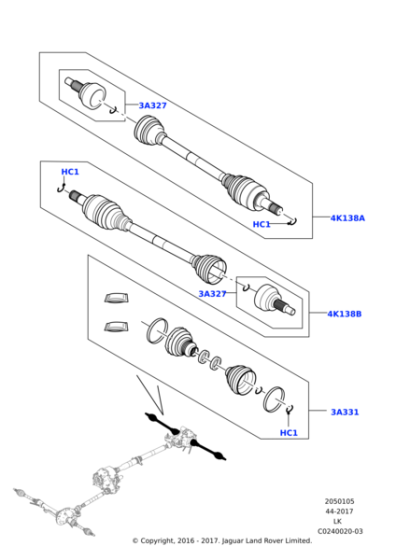 3A327
HC1
HC1
4K138A
3A327
4K138B
3A331
HC1
2050105
44-2017
LK
C0240020-03
© Copyright, 2016 - 2017. Jaguar Land Rover Limited.