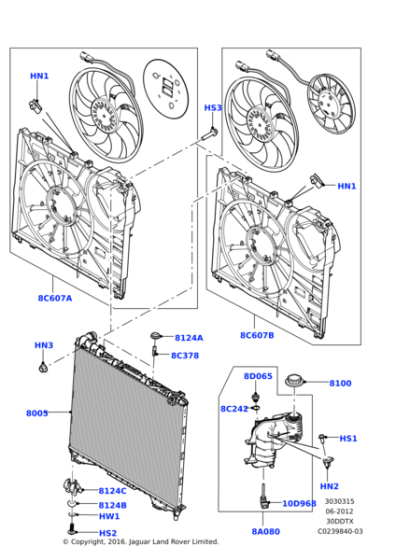 HN1
HS3
HN1
8C607A
8C607B
HN3
8124A
8C378
8D065
8100
8C242
8005
HS1
HN2
8124C
8124B
HW1
HS2
10D968
8A080
3030315
06-2012
30DDTX
C0239840-03
© Copyright, 2016. Jaguar Land Rover Limited.