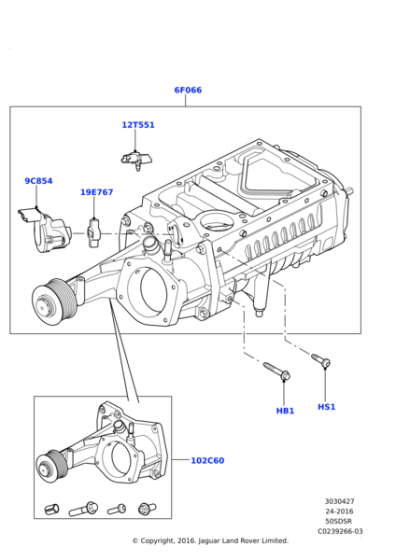 6F066

12T551

9C854

19E767

HB1

HS1

102C60

3030427
24-2016
50SDSR
C0239266-03

© Copyright, 2016. Jaguar Land Rover Limited.