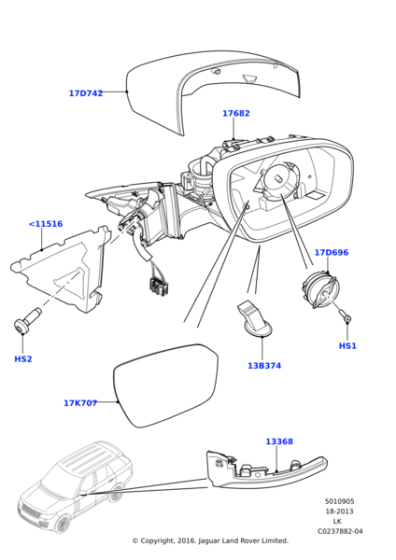 17D742

17682

<11516

17D696

HS2

HS1

13B374

17K707

13368

5010905
18-2013
LK
C0237882-04

© Copyright, 2016. Jaguar Land Rover Limited.