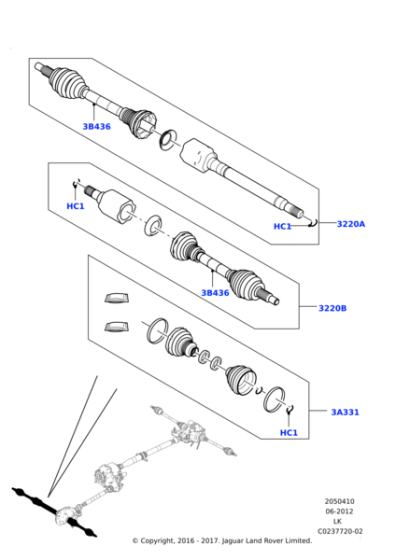 3B436

HC1

HC1

3220A

3B436

3220B

3A331

HC1

2050410
06-2012
LK
C0237720-02

© Copyright, 2016 - 2017. Jaguar Land Rover Limited.