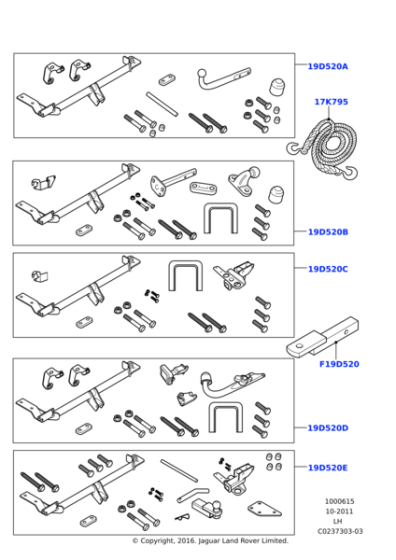 19D520A

17K795

19D520B

19D520C

F19D520

19D520D

19D520E

1000615
10-2011
LH
C0237303-03

© Copyright, 2016. Jaguar Land Rover Limited.