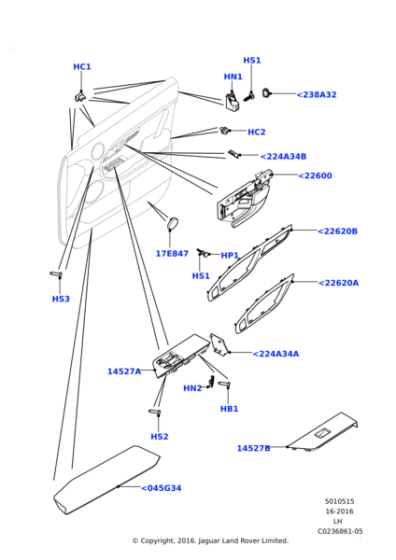 HC1

HS1

HN1

<238A32

HC2

<224A34B

<22600

<22620B

17E847

HP1

HS1

<22620A

HS3

<224A34A

14527A

HN2

HB1

HS2

14527B

<045G34

5010515
16-2016
LH
C0236861-05

© Copyright, 2016. Jaguar Land Rover Limited.