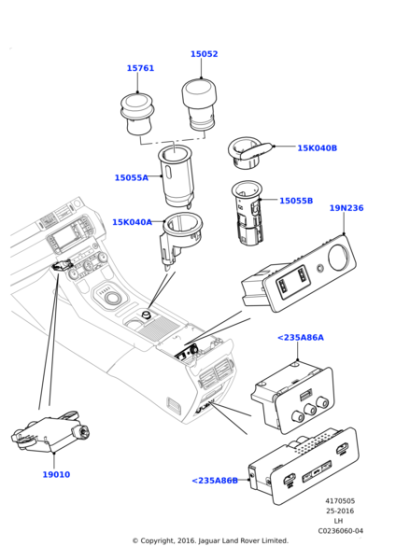 15052
15761
15K040B
15055A
15055B
19N236
15K040A
<235A86A
19010
<235A86B
4170505
25-2016
LH
C0236060-04
© Copyright, 2016. Jaguar Land Rover Limited.