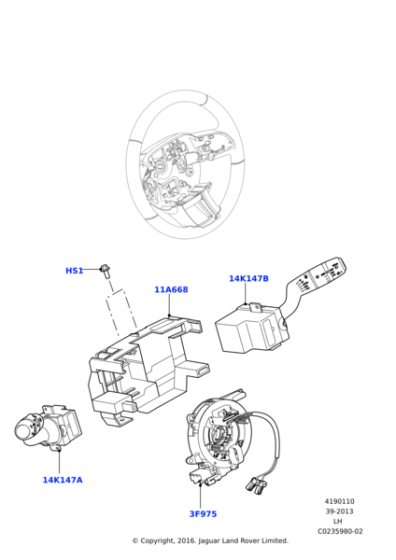 HS1

11A668

14K147B

14K147A

3F975

4190110
39-2013
LH
C0235980-02

© Copyright, 2016. Jaguar Land Rover Limited.