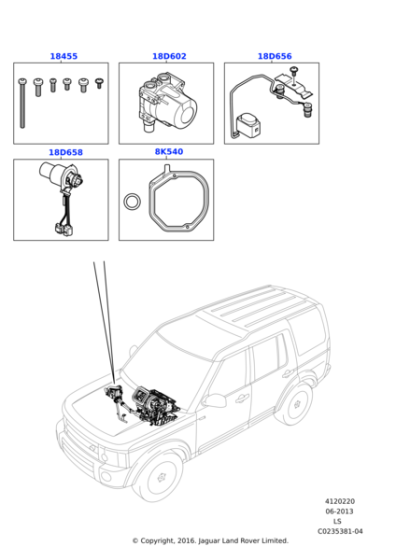 18455

18D602

18D656

18D658

8K540

4120220
06-2013
LS
C0235381-04

© Copyright, 2016. Jaguar Land Rover Limited.