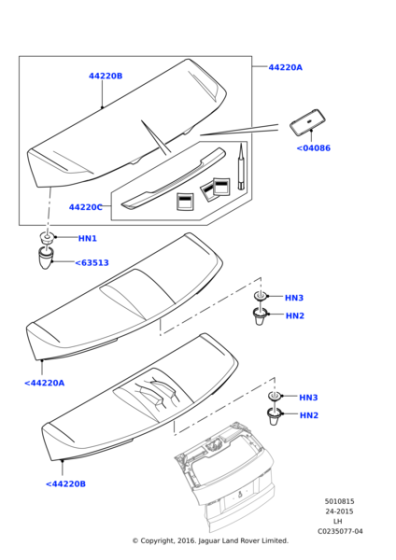 44220B
44220A
<04086
44220C
HN1
<63513
HN3
HN2
<44220A
HN3
HN2
<44220B
5010815
24-2015
LH
C0235077-04
© Copyright, 2016. Jaguar Land Rover Limited.