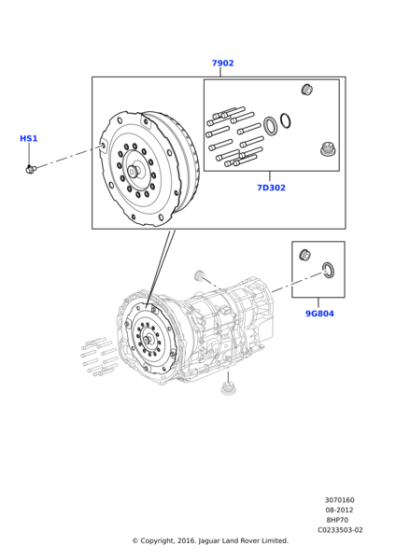 7902

HS1

7D302

9G804

3070160
08-2012
8HP70
C0233503-02

© Copyright, 2016. Jaguar Land Rover Limited.