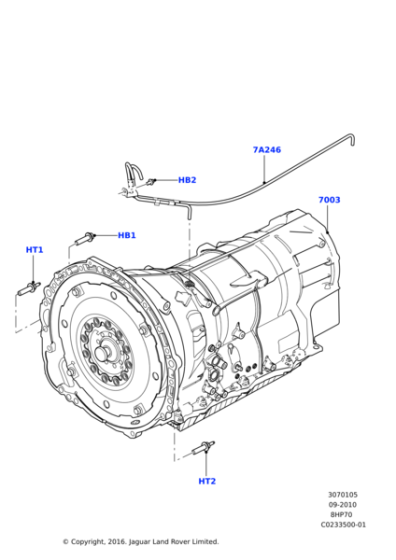 7A246

HB2

7003

HB1

HT1

HT2

3070105
09-2010
8HP70
C0233500-01

© Copyright, 2016. Jaguar Land Rover Limited.