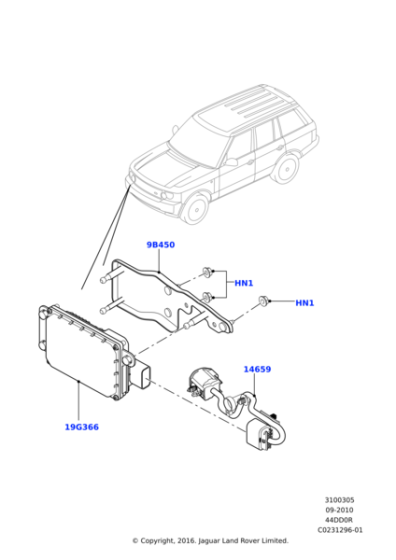 9B450

HN1

HN1

14659

19G366

3100305
09-2010
44DD0R
C0231296-01

© Copyright, 2016. Jaguar Land Rover Limited.