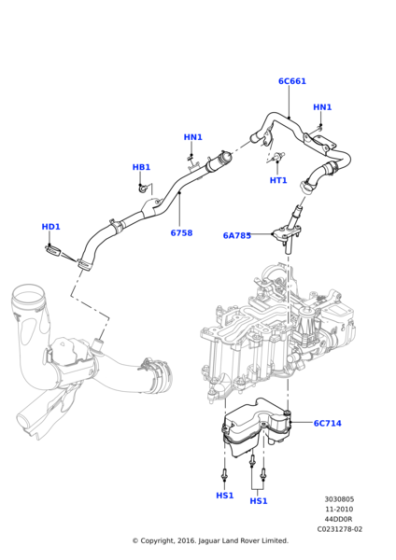 6C661

HN1

HN1

HB1

HT1

HD1

6758

6A785

6C714

HS1

HS1

3030805
11-2010
44DD0R
C0231278-02

© Copyright, 2016. Jaguar Land Rover Limited.