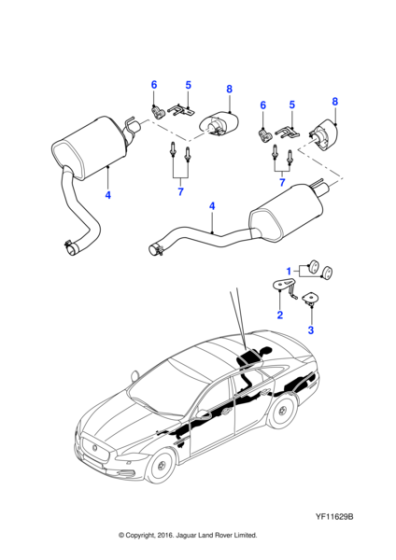 6
5
8
6
5
8
4
7
7
4
1
2
3
YF11629B
© Copyright, 2016. Jaguar Land Rover Limited.