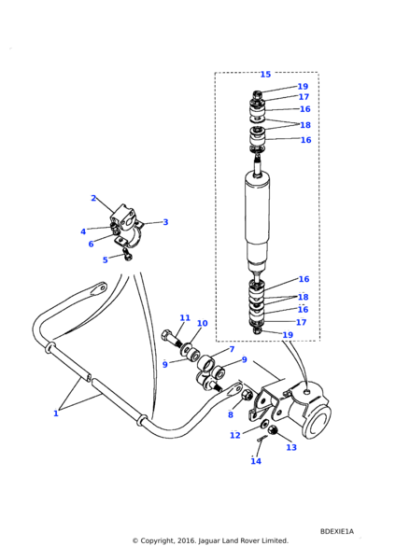 15
19
17
16
18
16
2
3
4
6
5
16
18
16
17
19
11
10
7
9
9
1
8
12
13
14
BDEXIE1A
© Copyright, 2016. Jaguar Land Rover Limited.