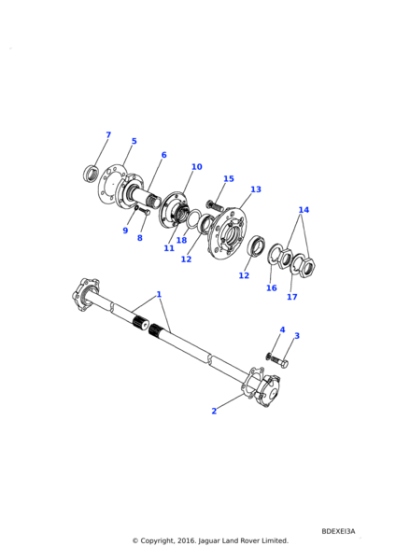 7
5
6
10
15
13
14
9
8
11
18
12
12
16
17
1
4
3
2

BDEXEI3A
© Copyright, 2016. Jaguar Land Rover Limited.