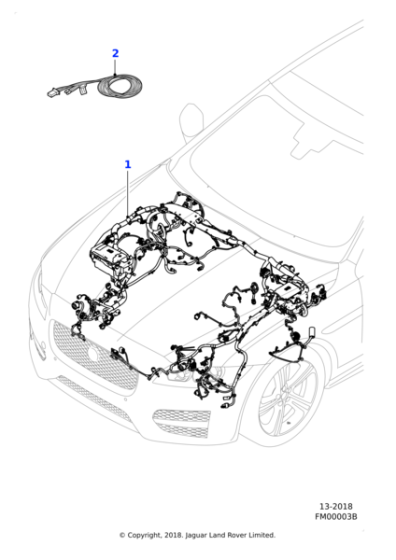 2

1

13-2018
FM00003B

© Copyright, 2018. Jaguar Land Rover Limited.