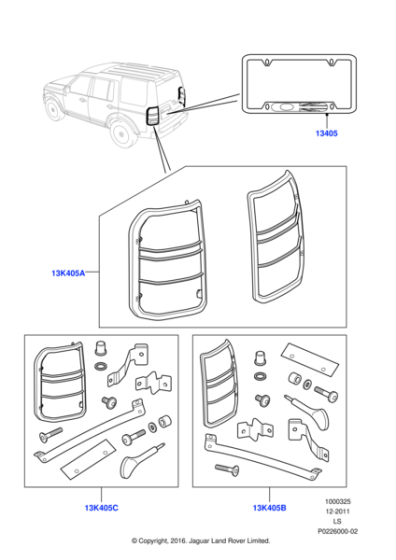 13405

13K405A

13K405C

13K405B

1000325
12-2011
LS
P0226000-02

© Copyright, 2016. Jaguar Land Rover Limited.