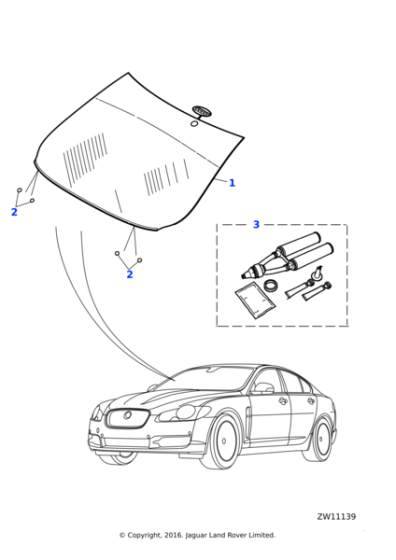 1
2
2
3
ZW11139
© Copyright, 2016. Jaguar Land Rover Limited.