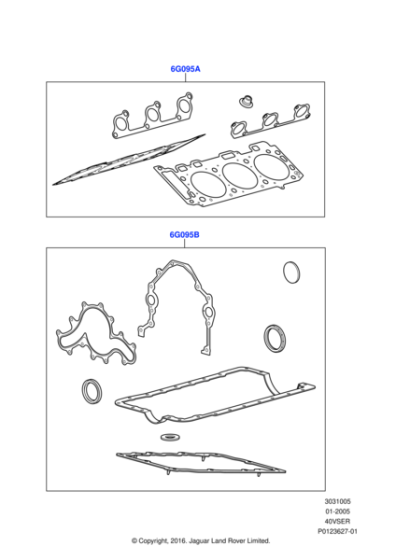 6G095A

6G095B

3031005
01-2005
40VSER
P0123627-01

© Copyright, 2016. Jaguar Land Rover Limited.