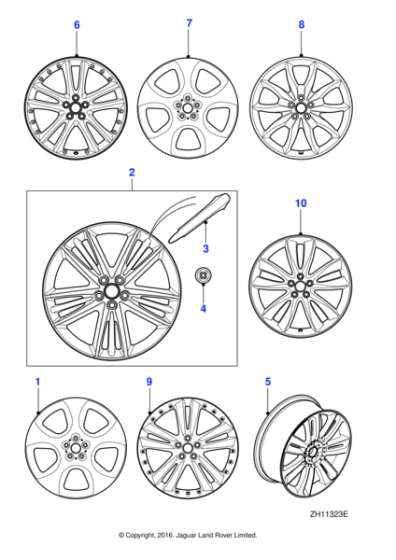 6
7
8
2
3
4
10
1
9
5
ZH11323E
© Copyright, 2016. Jaguar Land Rover Limited.