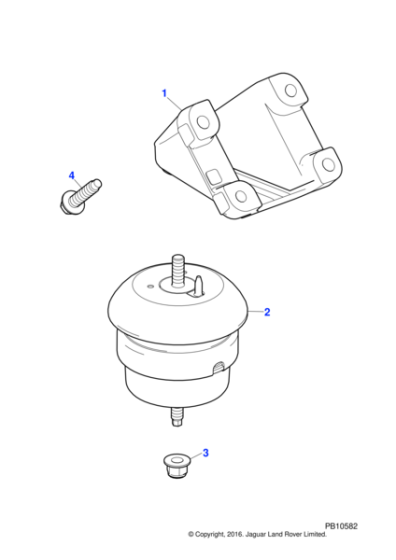 1

4

2

3

PB10582
© Copyright, 2016. Jaguar Land Rover Limited.