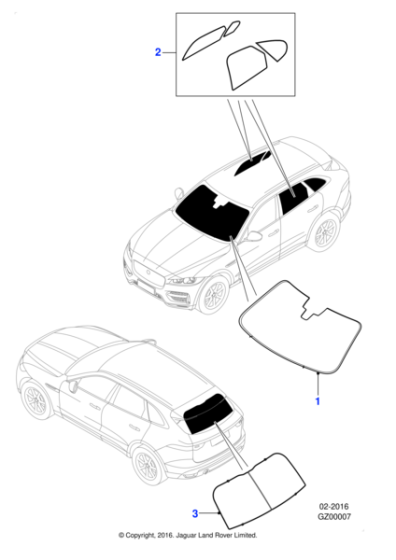 2

1

3

02-2016
GZ00007

© Copyright, 2016. Jaguar Land Rover Limited.