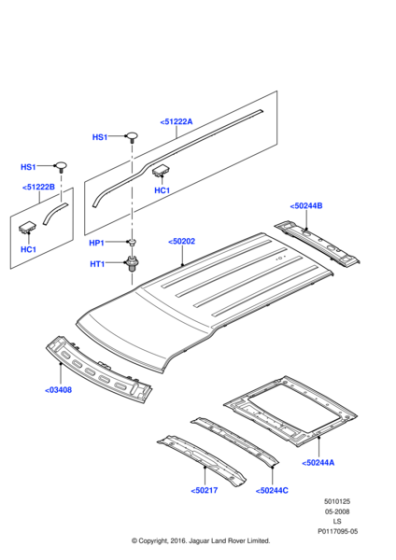 <51222A
HS1
HS1
<51222B
HC1
HC1
<50244B
HP1
<50202
HT1
<03408
<50244A
<50217
<50244C

5010125
05-2008
LS
P0117095-05

© Copyright, 2016. Jaguar Land Rover Limited.