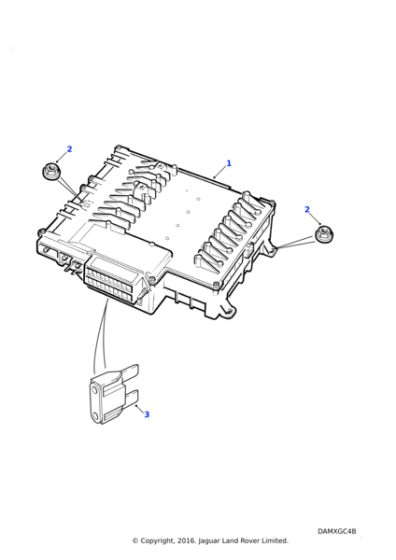 2

1

2

3

DAMXGC4B

© Copyright, 2016. Jaguar Land Rover Limited.