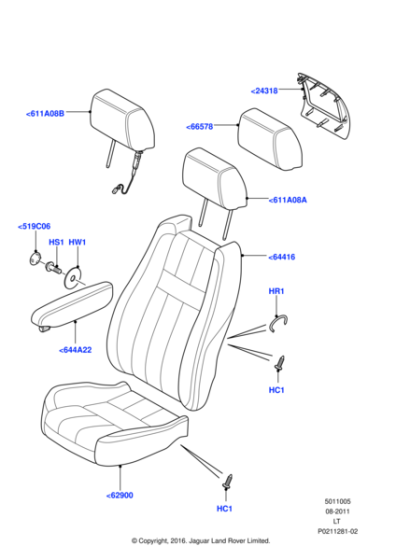 <24318

<611A08B

<66578

<611A08A

<519C06

HS1

HW1

<64416

HR1

<644A22

HC1

<62900

HC1

5011005
08-2011
LT
P0211281-02

© Copyright, 2016. Jaguar Land Rover Limited.